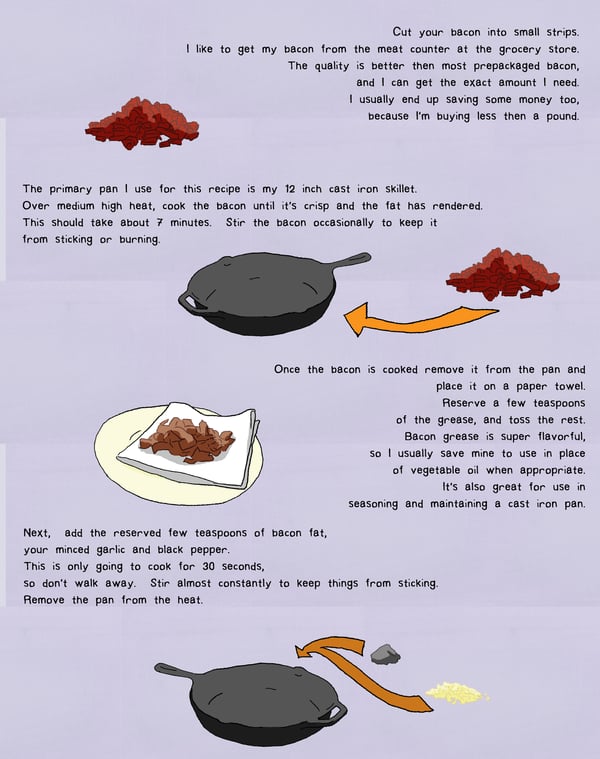 Cut your bacon into small strips. I like to get my bacon from the meat counter at the grocery store. The quality is better then most prepackaged bacon, and I can get the exact amount I need. I usually end up saving some money too, because I'm buying less then a pound.

The primary pan I use for this recipe is my 12 inch cast iron skillet. Over medium high heat, cook the bacon until it's crisp and the fat has rendered. This should take about 7 minutes. Stir the bacon occasionally to keep it from sticking or burning.

Once the bacon is cooked remove it from the pan and place it on a paper towel. Reserve a few teaspoons of the grease, and toss the rest. Bacon grease is super flavorful, so I usually save mine to use in place of vegetable oil when appropriate. It's also great for use in seasoning and maintaining a cast iron pan.

Next, add the reserved few teaspoons of bacon fat, your minced garlic and black pepper. This is only going to cook for 30 seconds, so don't walk away. Stir almost constantly to keep things from sticking. Remove the pan from the heat.