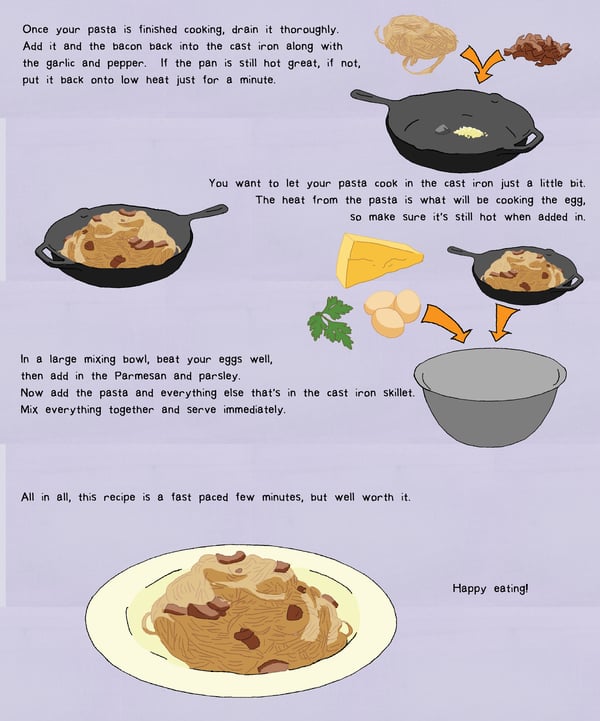 Once your pasta is finished cooking, drain it thoroughly. Add it and the bacon back into the cast iron along with the garlic and pepper. If the pan is still hot great, if not, put it back onto low heat just for a minute.

You want to let your pasta cook in the cast iron just a little bit. The heat from the pasta is what will be cooking the egg, so make sure it's still hot when added in.

In a large mixing bowl, beat your eggs well, then add in the Parmesan and parsley.
Now add the pasta and everything else that's in the cast iron skillet.
Mix everything together and serve immediately.

All in all, this recipe is a fast paced few minutes, but well worth it.

Happy eating!