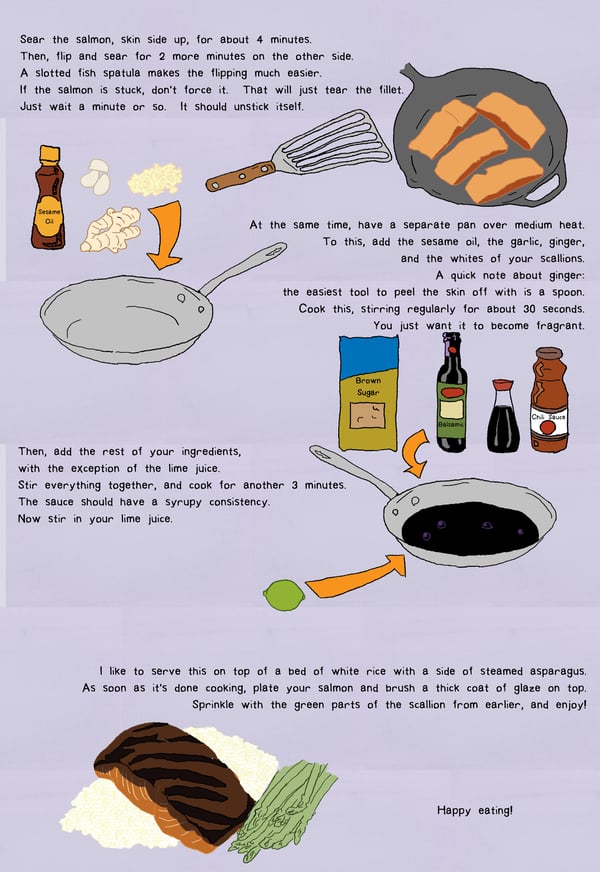 Sear the salmon, skin side up, for about 4 minutes.
Then, flip and sear for 2 more minutes on the other side.
A slotted fish spatula makes the flipping much easier.
If the salmon is stuck, don't force it. That will just tear the fillet.
Just wait a minute or so. It should unstick itself.

Sesame Oil

At the same time, have a separate pan over medium heat.
To this, add the sesame oil, the garlic, ginger, and the whites of your scallions.
A quick note about ginger: the easiest tool to peel the skin off with is a spoon.
Cook this, stirring regularly for about 30 seconds.
You just want it to become fragrant.

Brown Sugar

Balsamic

Chili Sauce

Then, add the rest of your ingredients, with the exception of the lime juice.
Stir everything together, and cook for another 3 minutes.
The sauce should have a syrupy consistency.
Now stir in your lime juice.

I like to serve this on top of a bed of white rice with a side of steamed asparagus.
As soon as it's done cooking, plate your salmon and brush a thick coat of glaze on top.
Sprinkle with the green parts of the scallion from earlier, and enjoy!

Happy eating!