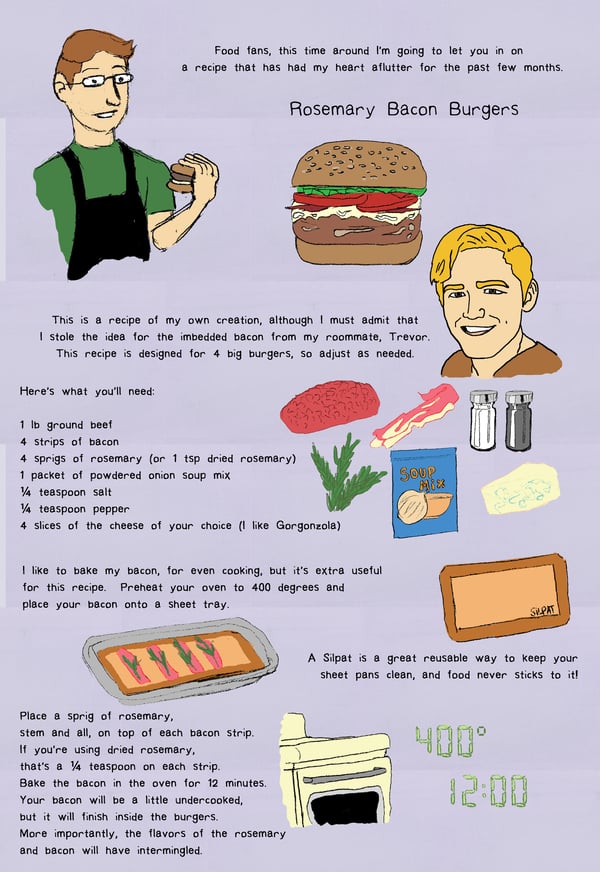 Food fans, this time around I'm going to let you in on a recipe that has had my heart aflutter for the past few months.

Rosemary Bacon Burgers

This is a recipe of my own creation, although I must admit that I stole the idea for the imbedded bacon from my roommate, Trevor. This recipe is designed for 4 big burgers, so adjust as needed.

Here's what you'll need:

1 lb ground beef
4 strips of bacon
4 sprigs of rosemary (or 1 tsp dried rosemary)
1 packet of powdered onion soup mix
¼ teaspoon salt
¼ teaspoon pepper
4 slices of the cheese of your choice (I like Gorgonzola)

Soup Mix

I like to bake my bacon, for even cooking, but it's extra useful for this recipe. Preheat your oven to 400 degrees and place your bacon onto a sheet tray.

SILPAT

A Silpat is a great reusable way to keep your sheet pans clean, and food never sticks to it!

Place a sprig of rosemary, stem and all, on top of each bacon strip. If you're using dried rosemary, that's a ¼ teaspoon on each strip. Bake the bacon in the oven for 12 minutes. Your bacon will be a little undercooked, but it will finish inside the burgers. More importantly, the flavors of the rosemary and bacon will have intermingled.

400°
12:00