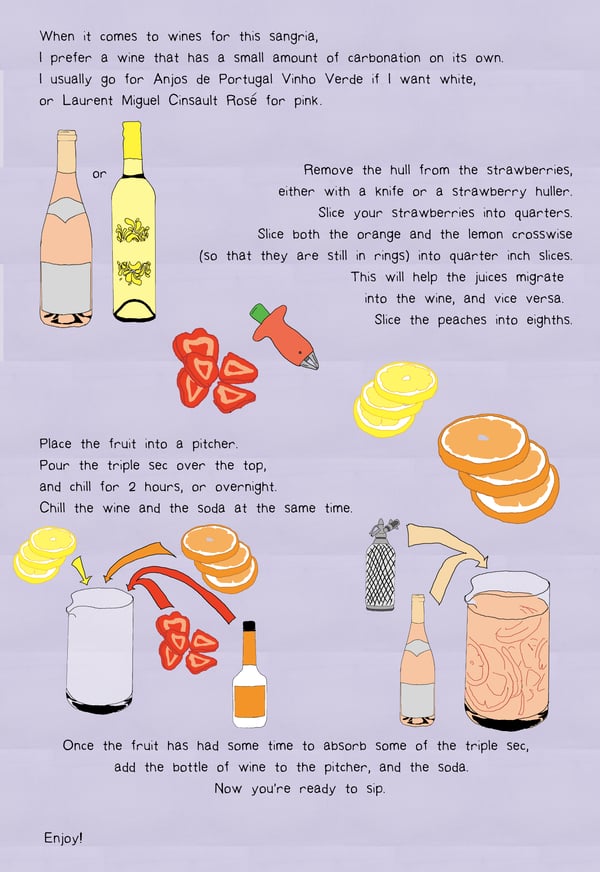 When it comes to wines for this sangria, I prefer a wine that has a small amount of carbonation on its own. I usually go for Anjos de Portugal Vinho Verde if I want white, or Laurent Miguel Cinsault Rosé for pink.

or

Remove the hull from the strawberries, either with a knife or a strawberry huller. Slice your strawberries into quarters. Slice both the orange and the lemon crosswise (so that they are still in rings) into quarter inch slices. This will help the juices migrate into the wine, and vice versa. Slice the peaches into eighths.

Place the fruit into a pitcher. Pour the triple sec over the top, and chill for 2 hours, or overnight. Chill the wine and the soda at the same time.

Once the fruit has had some time to absorb some of the triple sec, add the bottle of wine to the pitcher, and the soda. Now you're ready to sip.

Enjoy!