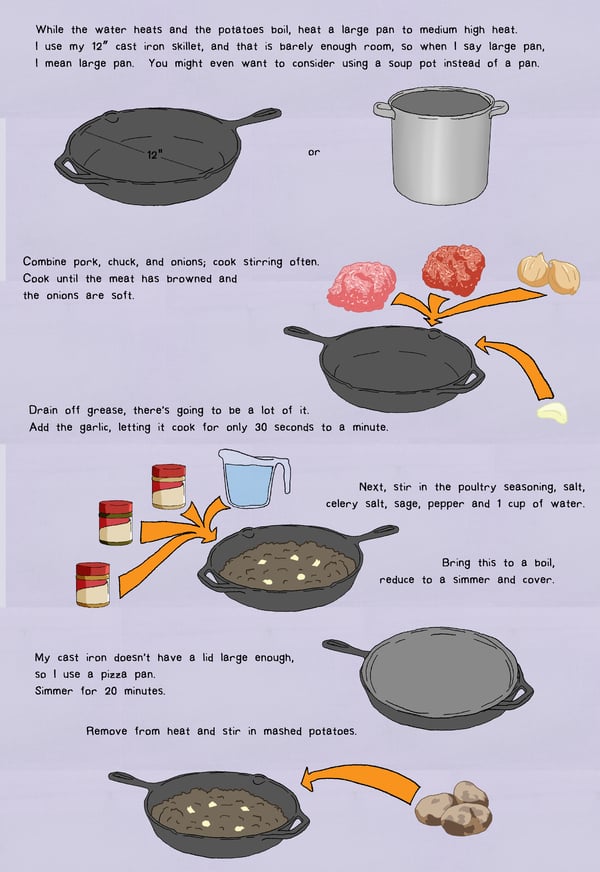 While the water heats and the potatoes boil, heat a large pan to medium high heat. I use my 12" cast iron skillet, and that is barely enough room, so when I say large pan, I mean large pan. You might even want to consider using a soup pot instead of a pan.

12"

or

Combine pork, chuck, and onions; cook stirring often. Cook until the meat has browned and the onions are soft.

Drain off grease, there's going to be a lot of it. Add the garlic, letting it cook for only 30 seconds to a minute.

Next, stir in the poultry seasoning, salt, celery salt, sage, pepper and 1 cup of water.

Bring this to a boil, reduce to a simmer and cover.

My cast iron doesn't have a lid large enough, so I use a pizza pan. Simmer for 20 minutes.

Remove from heat and stir in mashed potatoes.