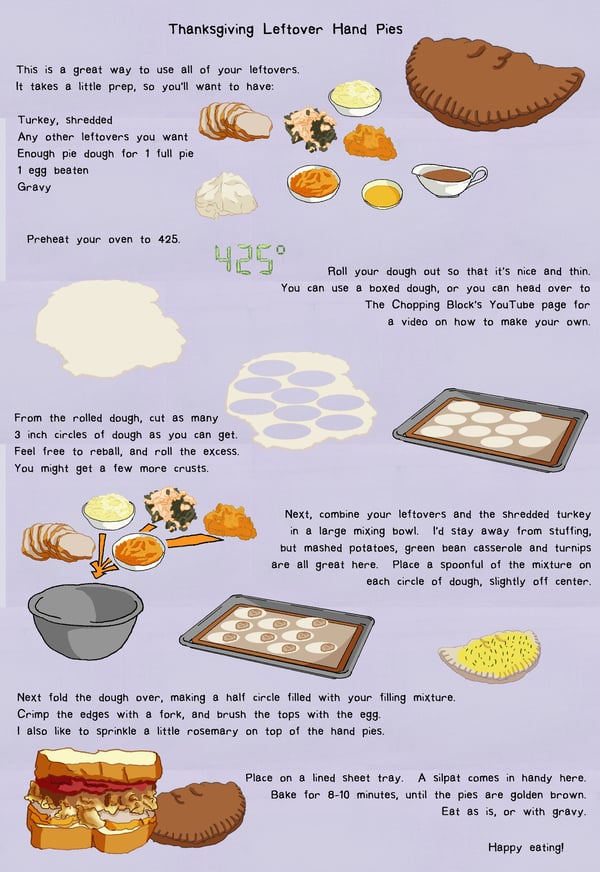 Thanksgiving Leftover Hand Pies

This is a great way to use all of your leftovers. It takes a little prep, so you'll want to have:

Turkey, shredded
Any other leftovers you want
Enough pie dough for 1 full pie
1 egg beaten
Gravy

Preheat your oven to 425.

425°

Roll your dough out so that it's nice and thin. You can use a boxed dough, or you can head over to The Chopping Block's YouTube page for a video on how to make your own.

From the rolled dough, cut as many 3 inch circles of dough as you can get. Feel free to reball, and roll the excess. You might get a few more crusts.

Next, combine your leftovers and the shredded turkey in a large mixing bowl. I'd stay away from stuffing, but mashed potatoes, green bean casserole and turnips are all great here. Place a spoonful of the mixture on each circle of dough, slightly off center.

Next fold the dough over, making a half circle filled with your filling mixture. Crimp the edges with a fork, and brush the tops with the egg. I also like to sprinkle a little rosemary on top of the hand pies.

Place on a lined sheet tray. A silpat comes in handy here. Bake for 8-10 minutes, until the pies are golden brown. Eat as is, or with gravy.

Happy eating!