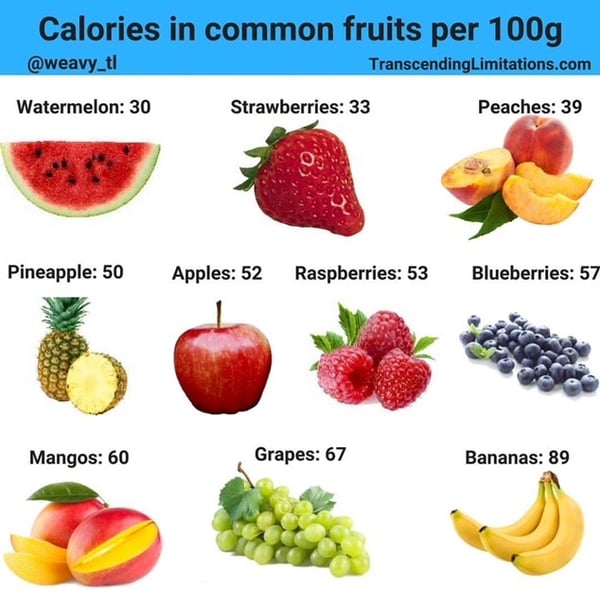 Calories in common fruits per 100g

@weavy_tl

TranscendingLimitations.com

Watermelon: 30

Strawberries: 33

Peaches: 39

Pineapple: 50

Apples: 52

Raspberries: 53

Blueberries: 57

Mangos: 60

Grapes: 67

Bananas: 89